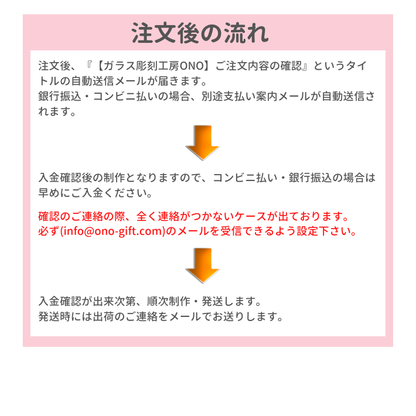 注文後の流れ

注文後、『【ガラス彫刻工房ONO】ご注文内容の確認』というタイトルの自動送信メールが届きます。
銀行振込・コンビニ払いの場合、別途支払い案内メールが自動送信されます。

入金確認後の制作となりますので、コンビニ払い・銀行振込の場合は早めにご入金ください。

確認のご連絡の際、全く連絡がつかないケースが出ております。
必ず(info@ono-gift.com)のメールを受信できるよう設定下さい。

入金確認が出来次第、順次制作・発送します。
発送時には出荷のご連絡をメールでお送りします。